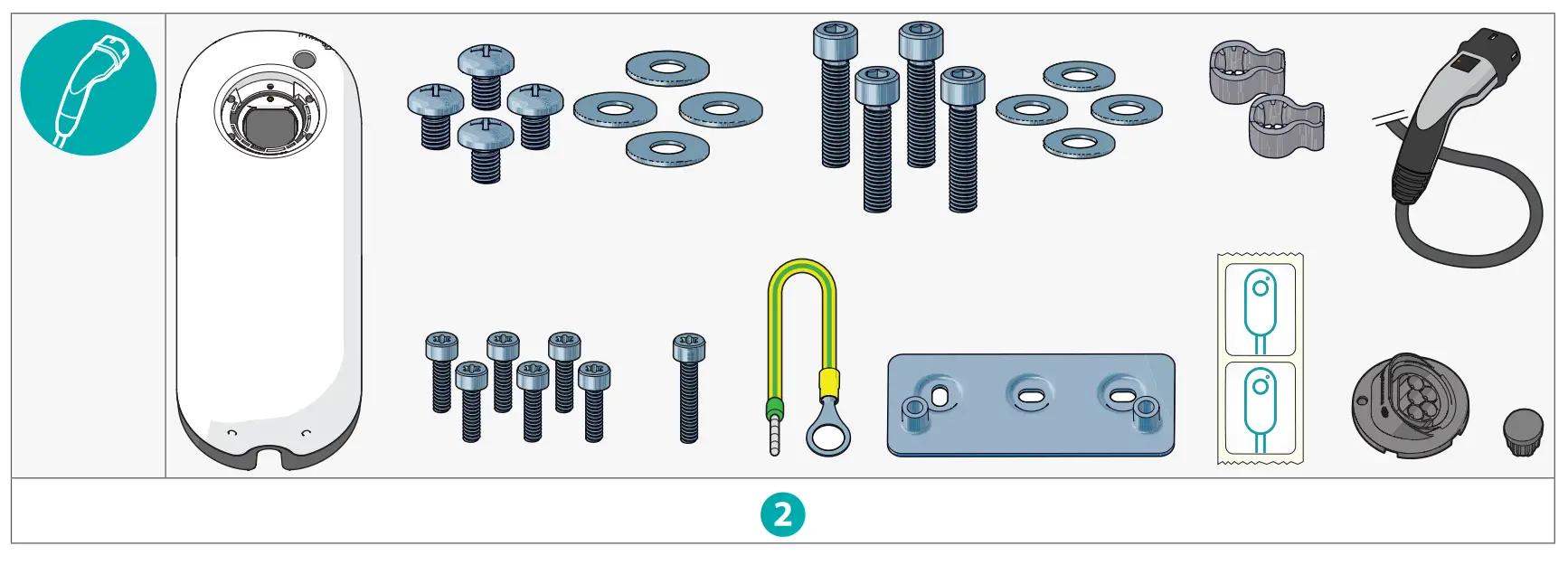 2