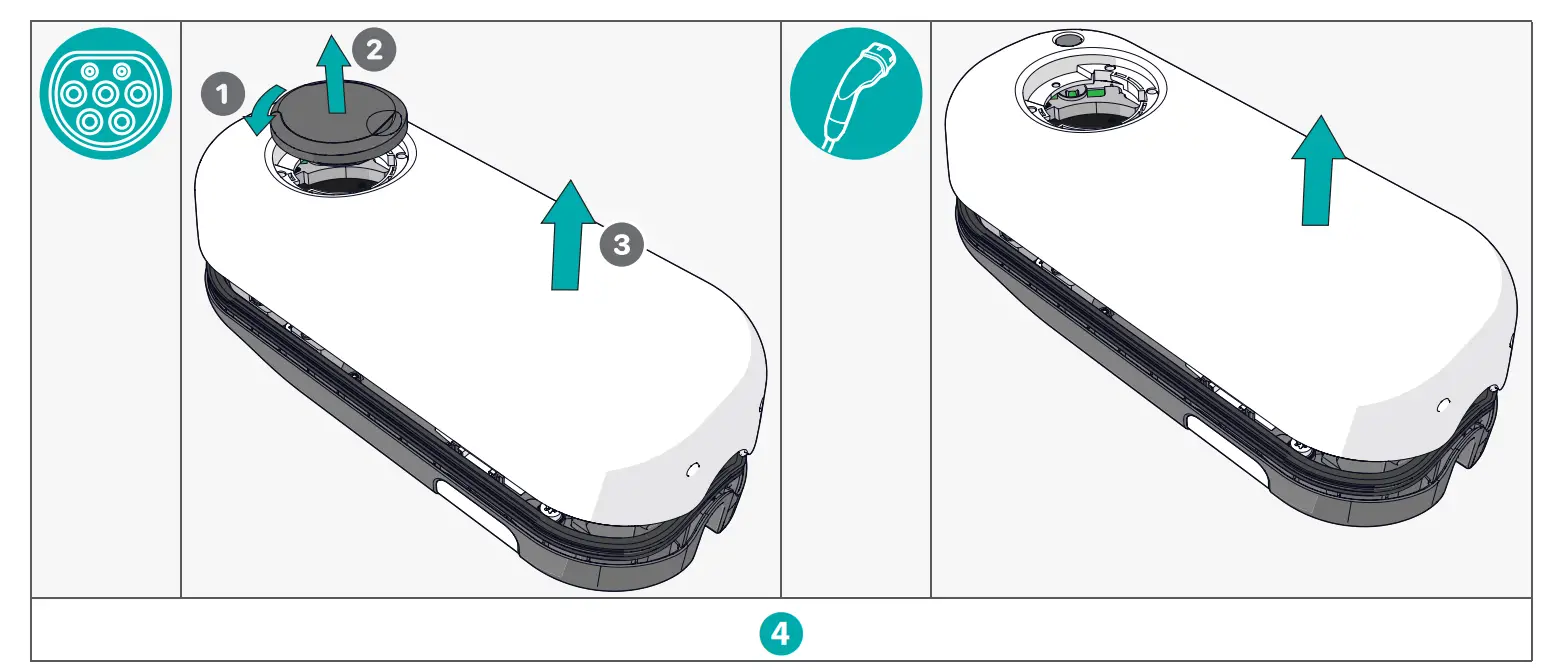 1
2
3
4