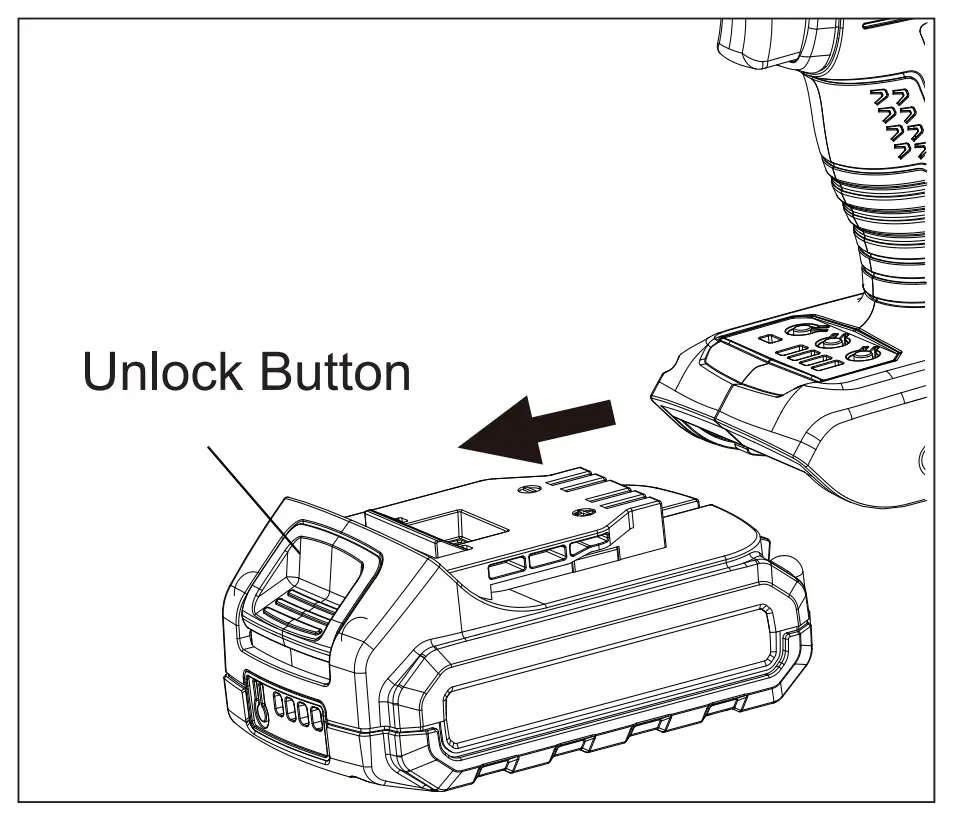 Unlock Button