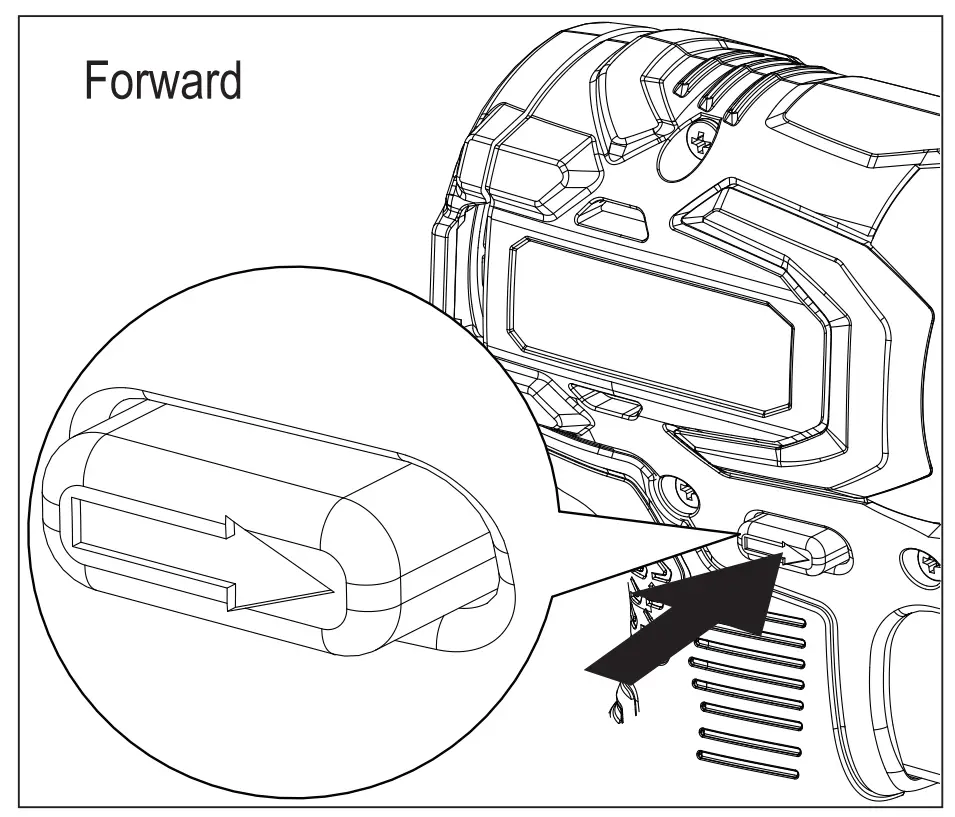 Forward