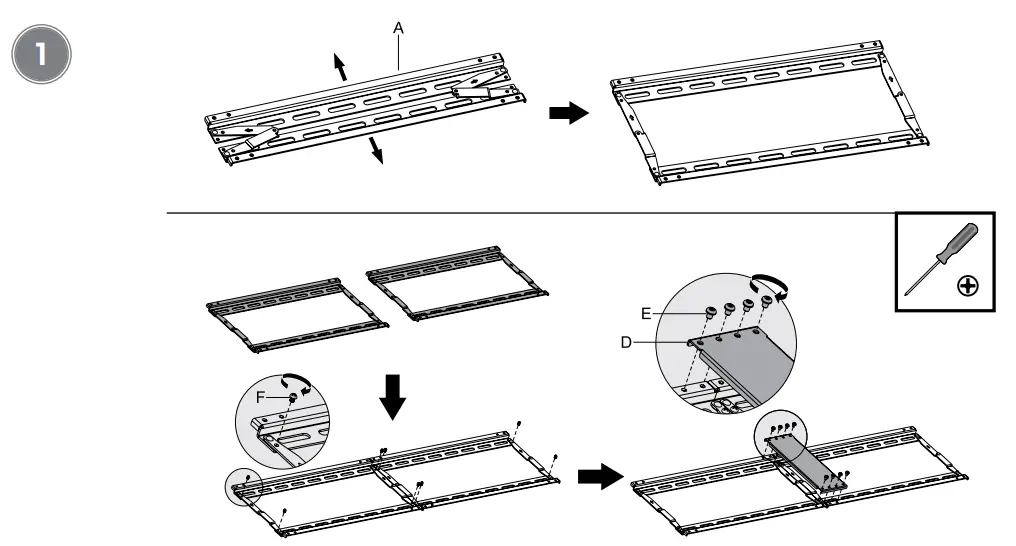 1

A

F

E

D