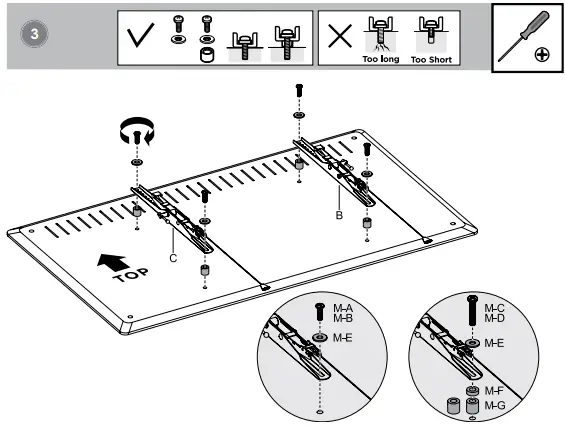 3

Too long
Too Short

B

C

TOP

M-A
M-B
M-E

M-C
M-D
M-E
M-F
M-G