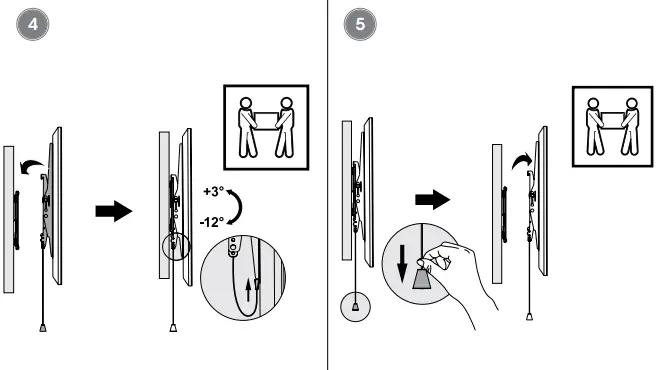 4

+3°

-12°

5