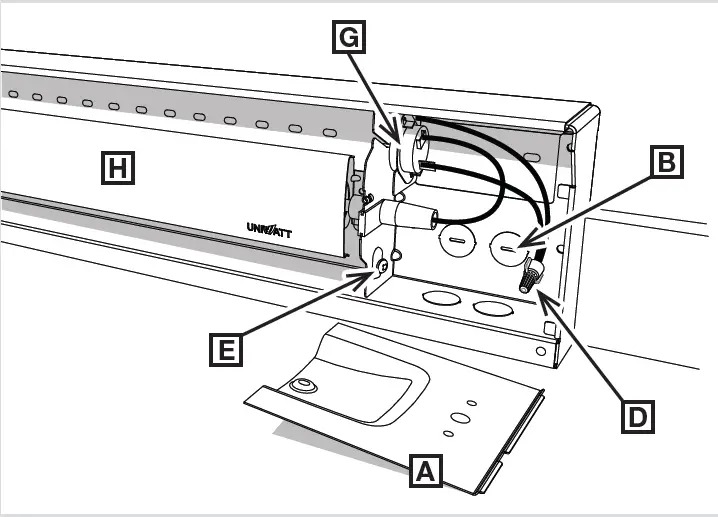 G

H

B

UNIWATT

E

D

A