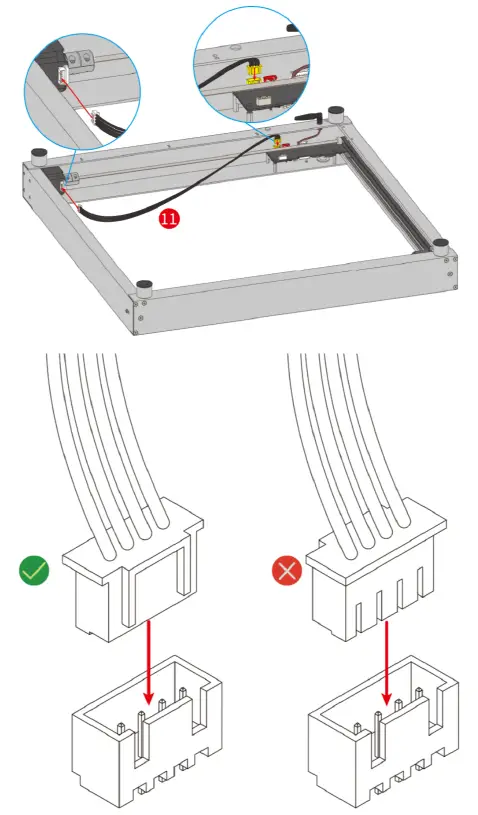 11