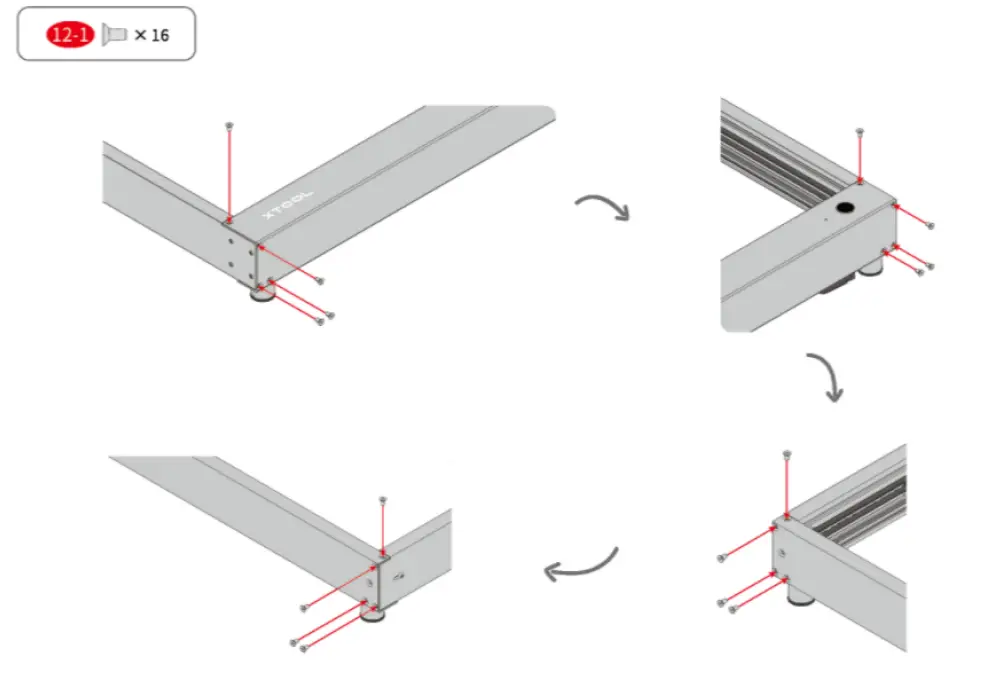 12-1 × 16

XTOOL