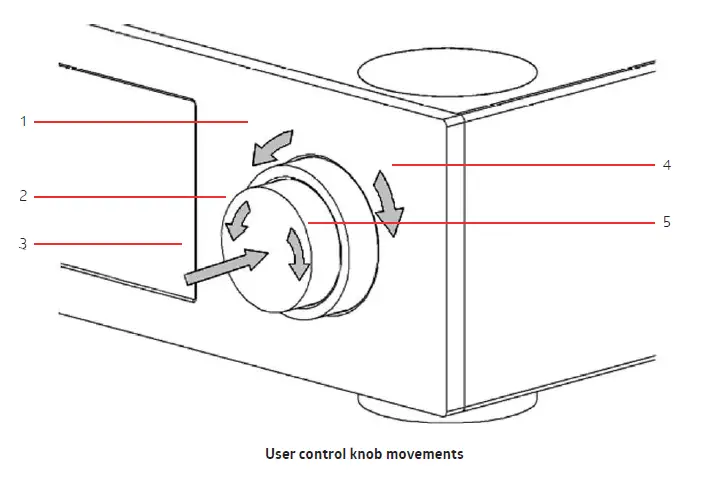 1
2
3
4
5
User control knob movements