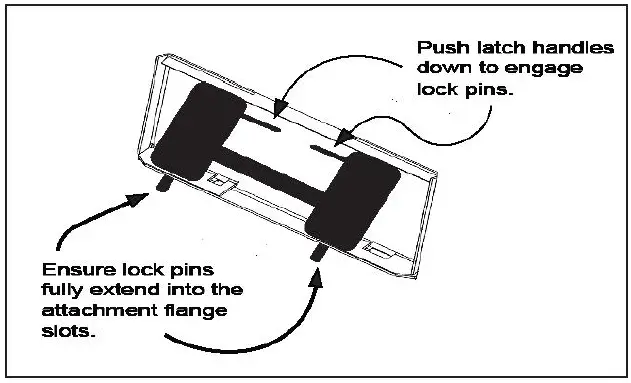 Push latch handles down to engage lock pins.

Ensure lock pins fully extend into the attachment flange slots.