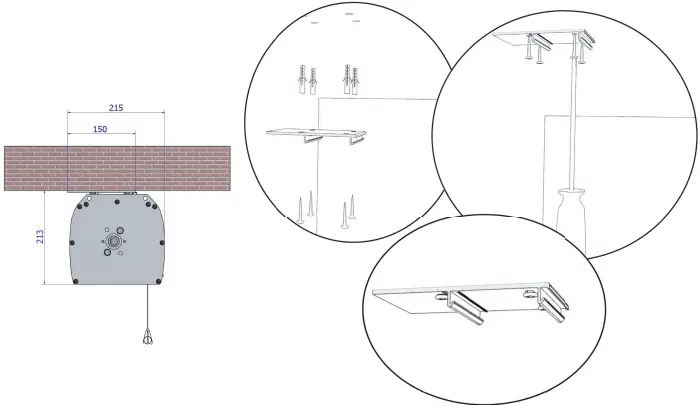 215
150
213