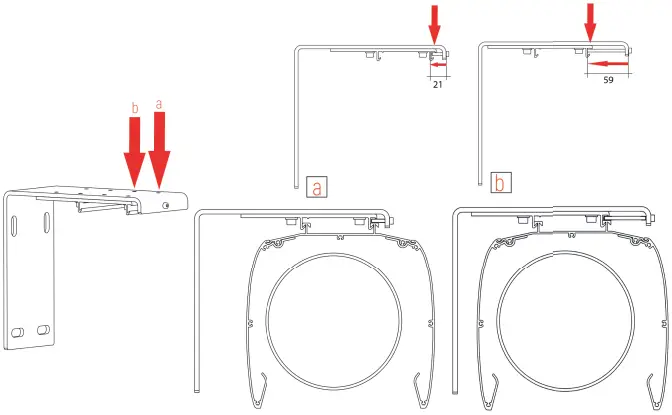 b
a
21
59
a
b