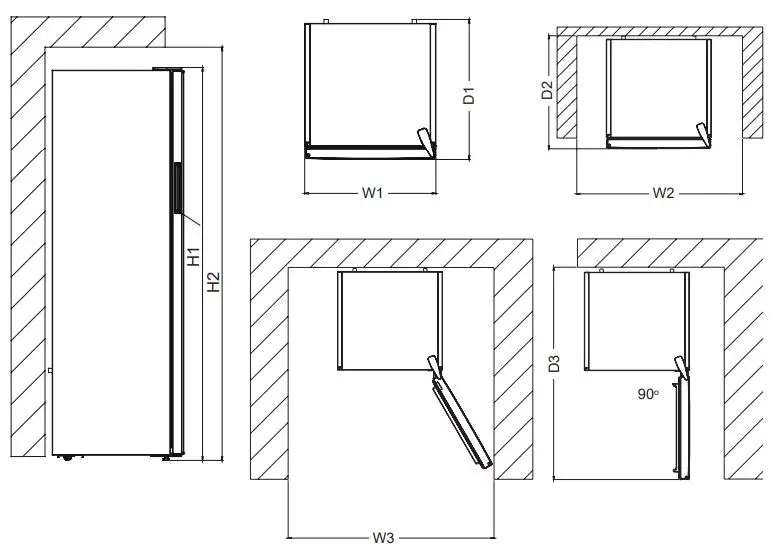 H1
H2
D1
W1
D2
W2
W3
D3
90°