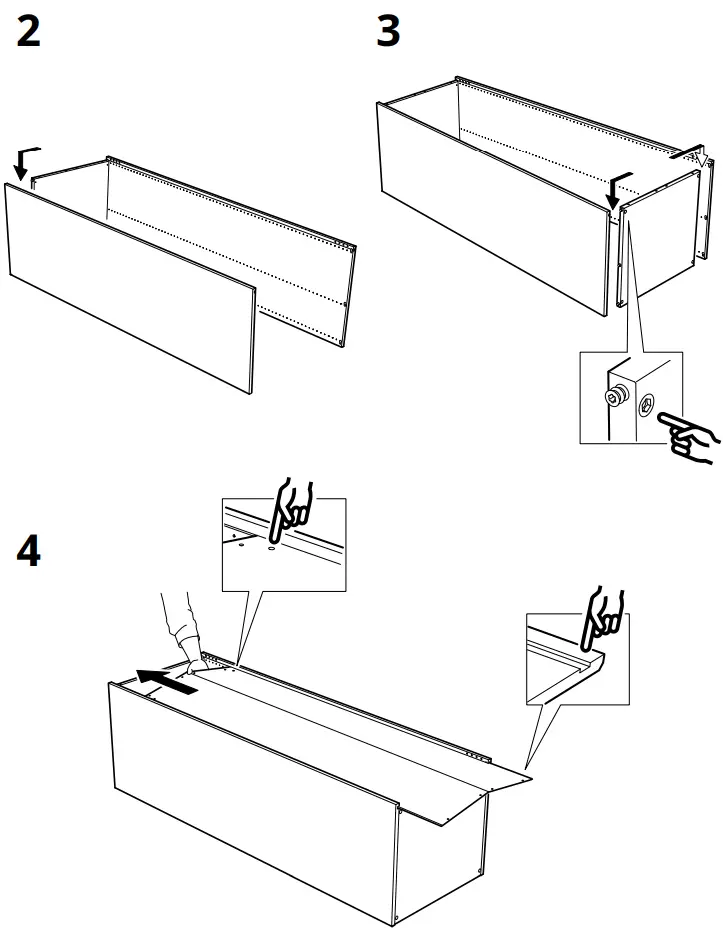 2

3

4