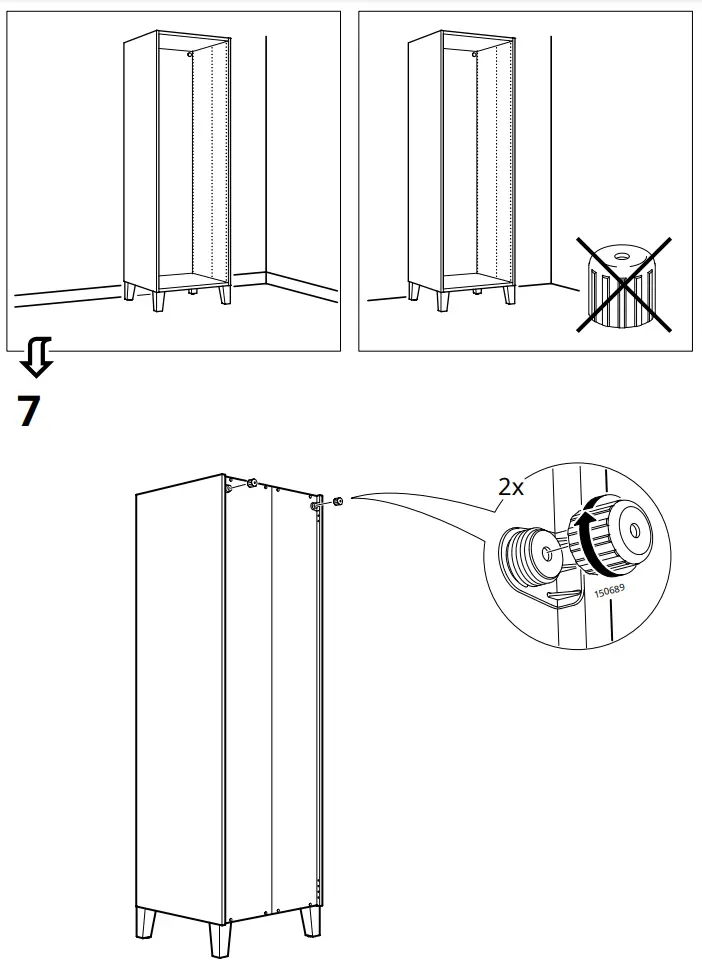 7

2x

150689