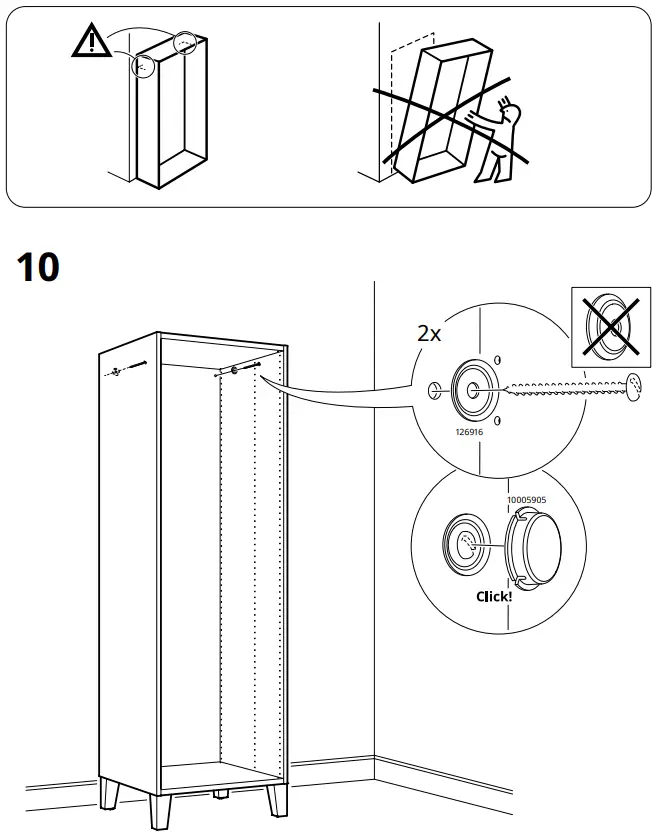 10

2x

126916

10005905

Click!