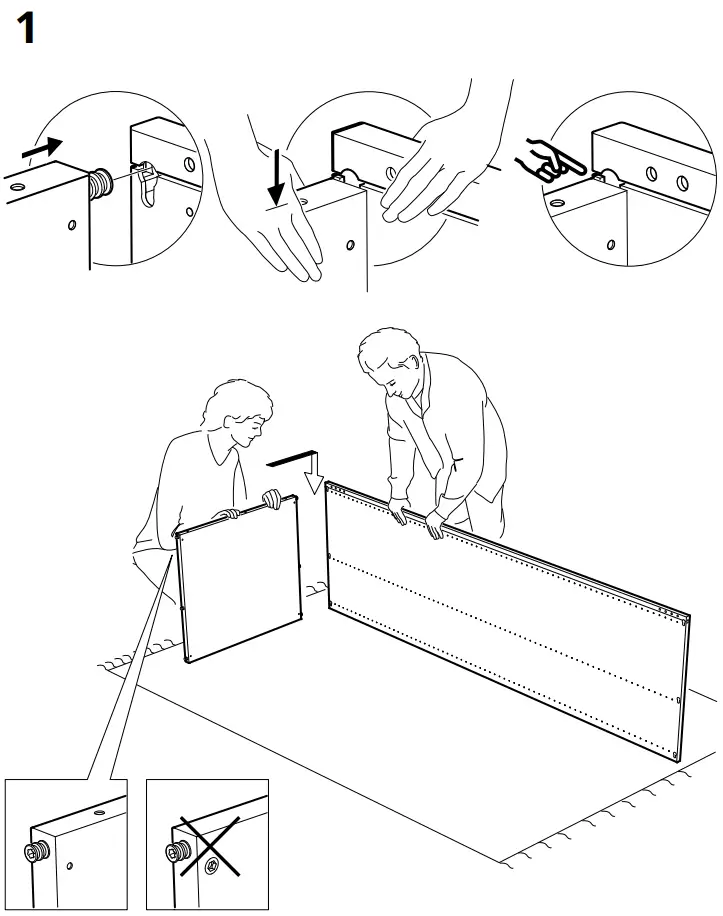 1