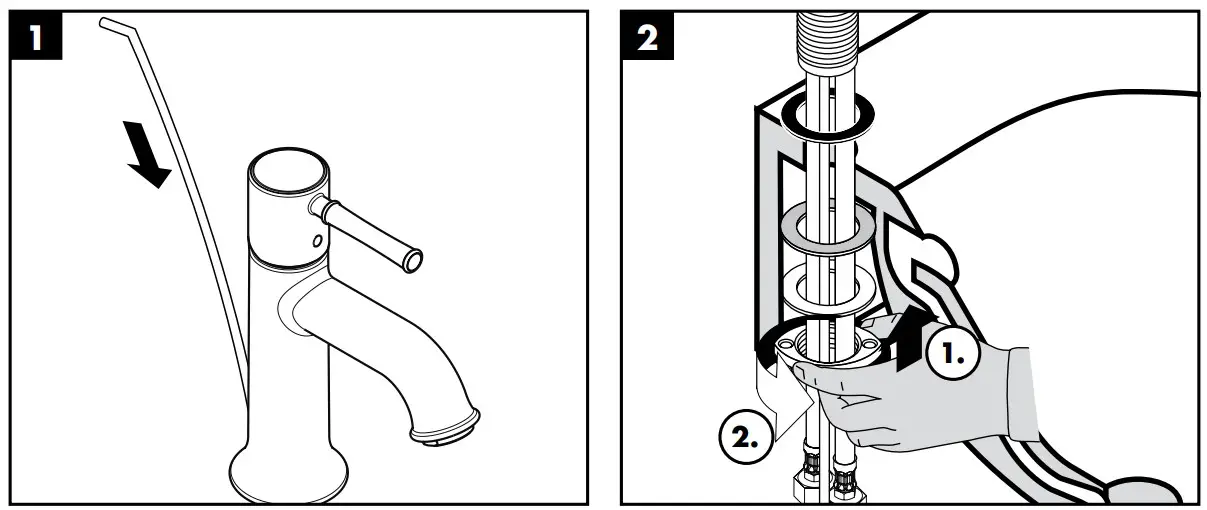 1

2

1.

2.