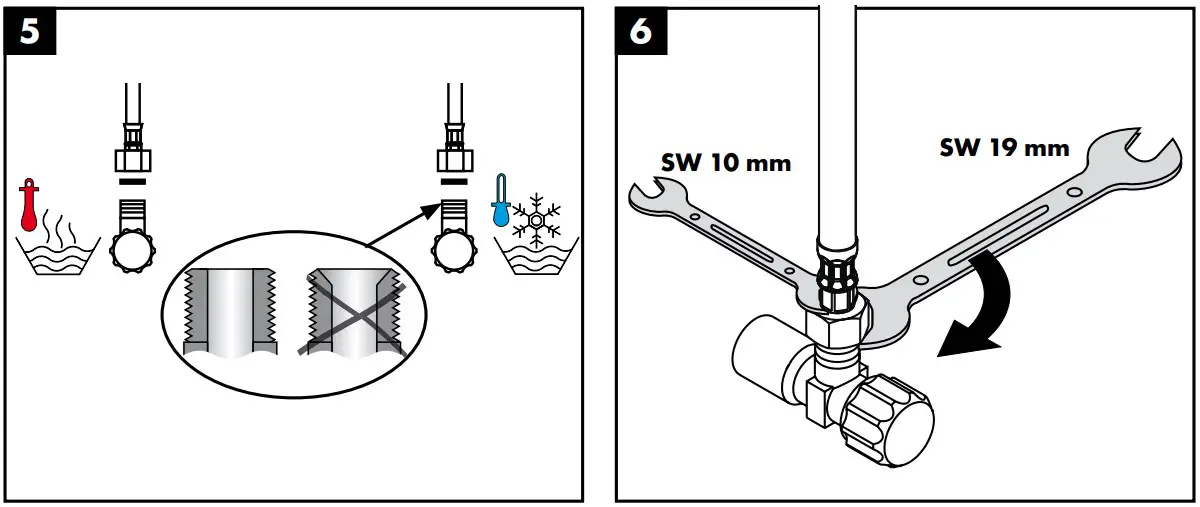 5

6

SW 10 mm

SW 19 mm