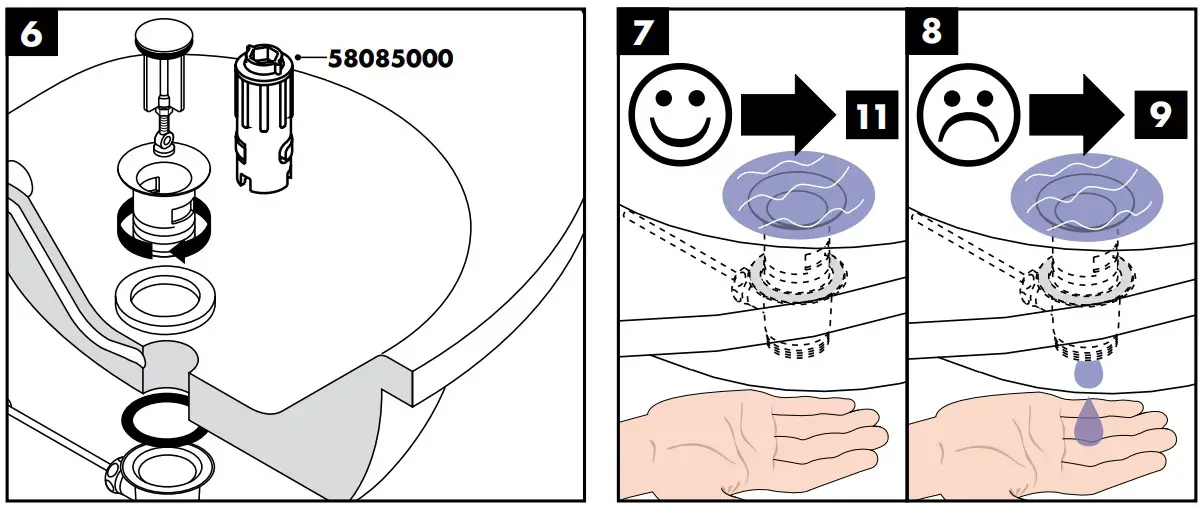 6

58085000

7

11

8

9