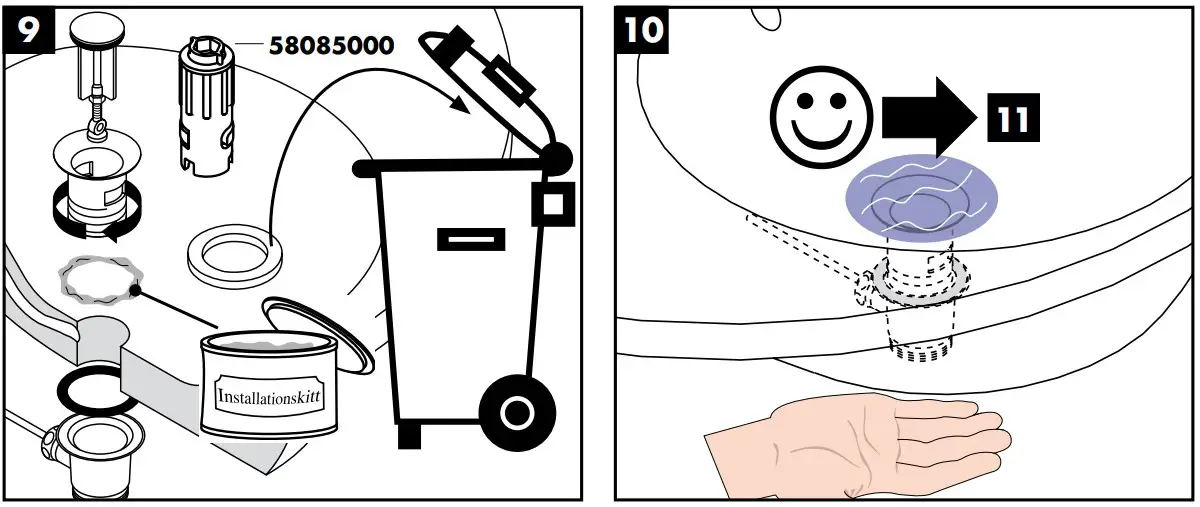 9

58085000

Installationskitt

10

11