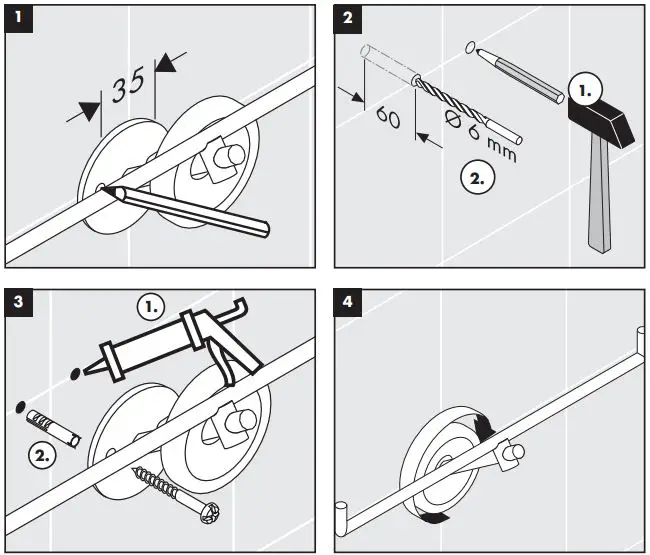 1

35

2

60

Ø 6 mm

1.

2.

3

1.

2.

4