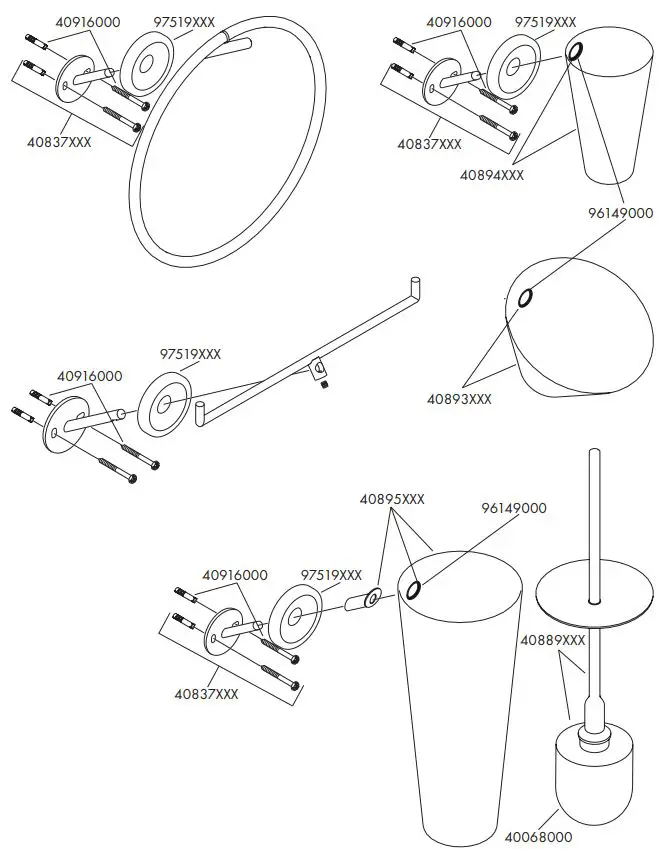 40916000
97519XXX
40837XXX

40916000
97519XXX
40837XXX
40894XXX
96149000

97519XXX
40916000
40893XXX

40895XXX
96149000
40916000
97519XXX
40837XXX
40889XXX
40068000