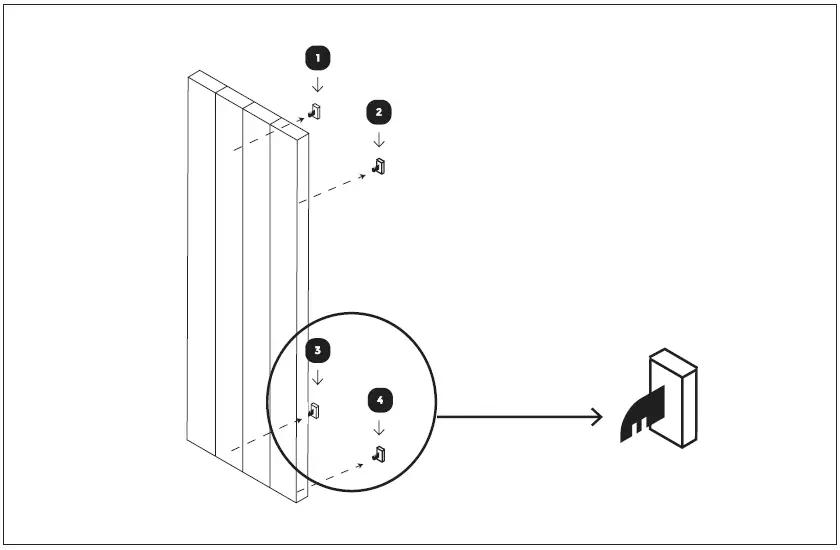 1
2
3
4