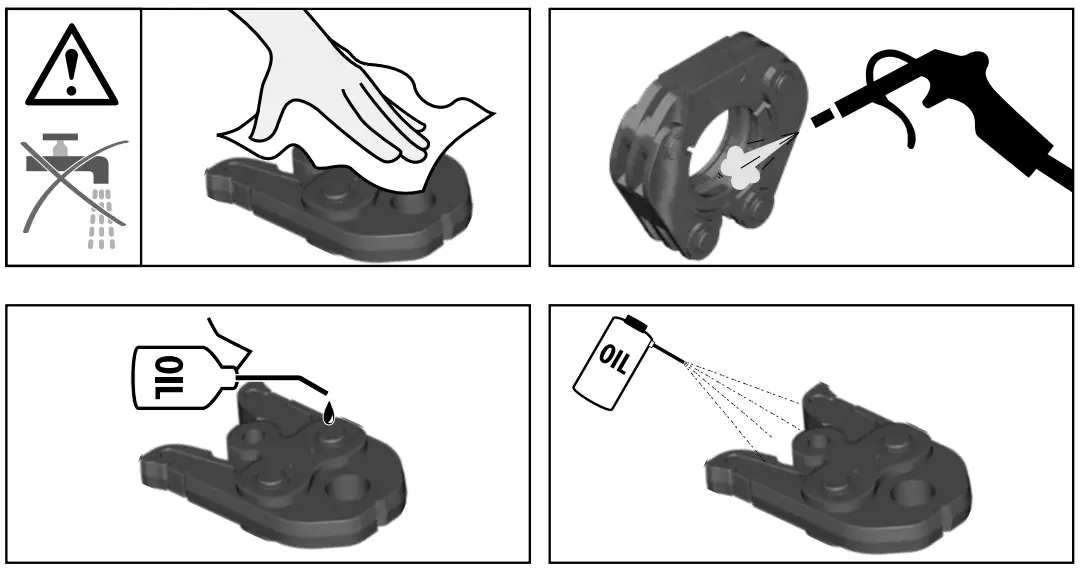 OIL

OIL