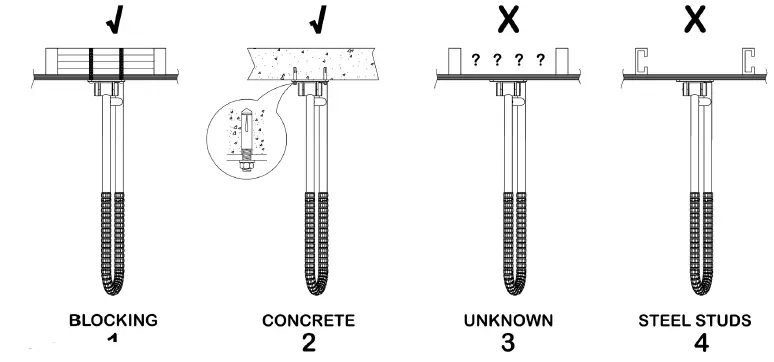 √ √ X X

? ? ? ?

BLOCKING
1

CONCRETE
2

UNKNOWN
3

STEEL STUDS
4