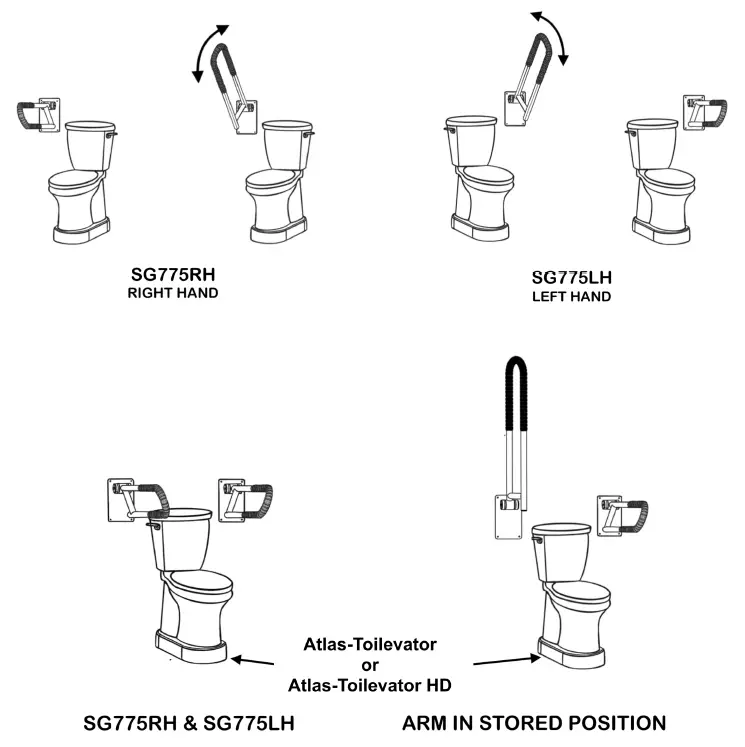 SG775RH
RIGHT HAND

SG775LH
LEFT HAND

Atlas-Toilevator
or
Atlas-Toilevator HD

SG775RH & SG775LH

ARM IN STORED POSITION