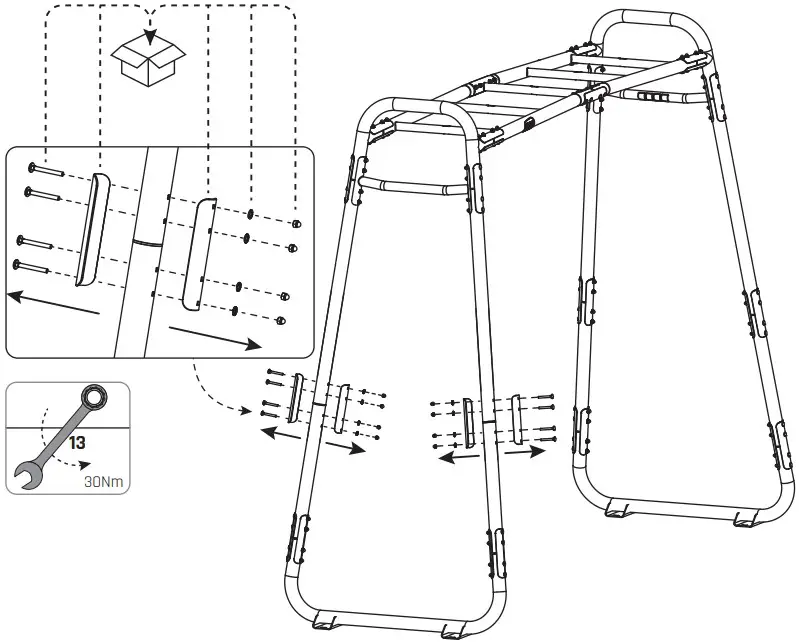 13
30Nm