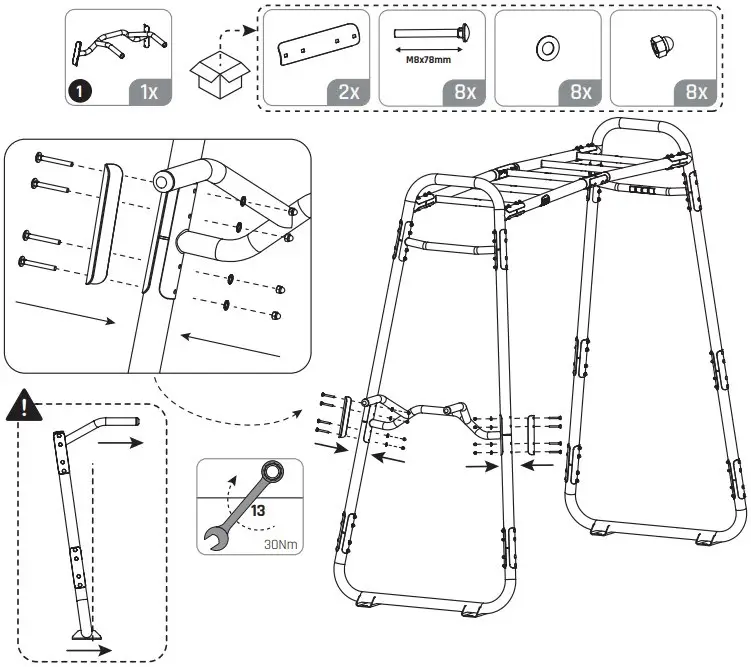 1
1x
2x
M8x78mm
8x
8x
8x
!
13
30Nm