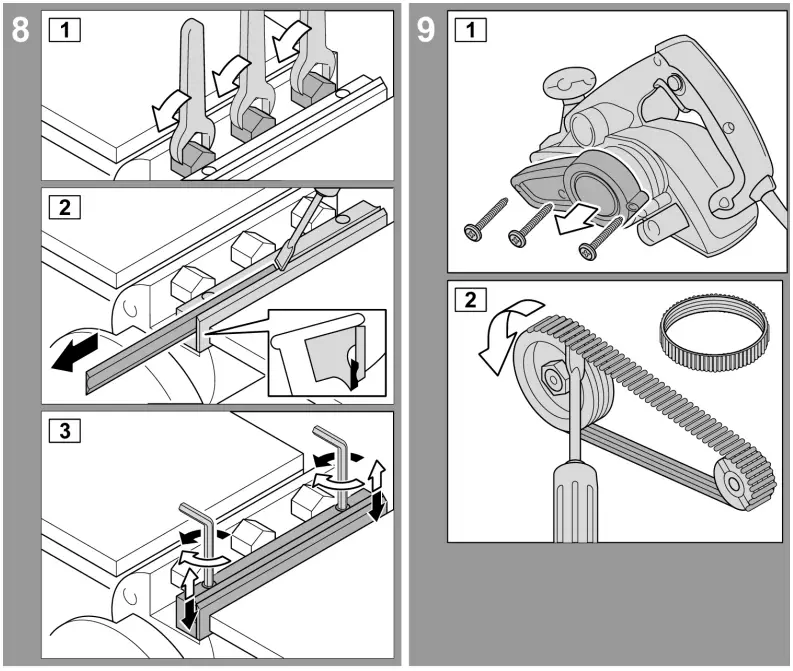 8
1
2
3
9
1
2