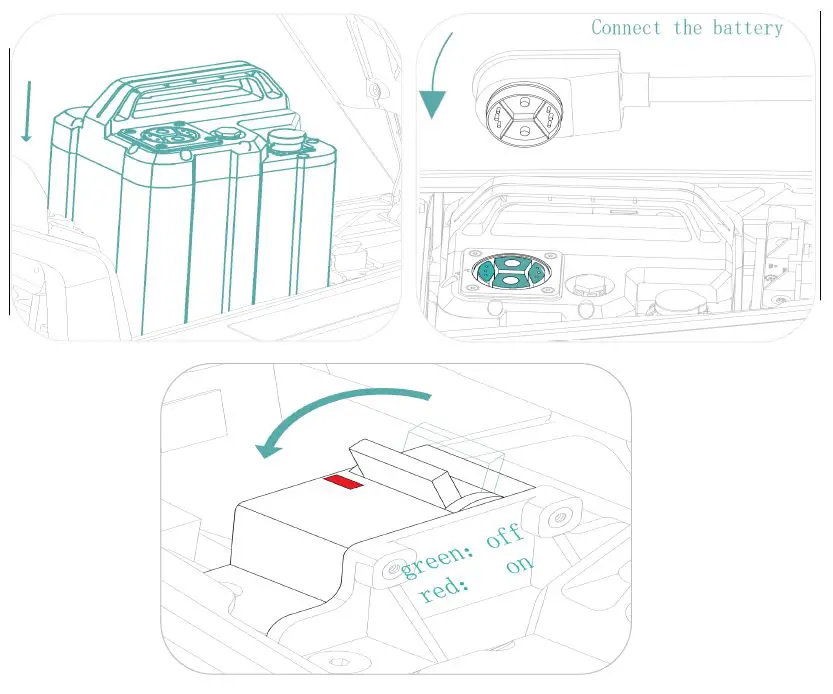 Connect the battery

green: off
red: on