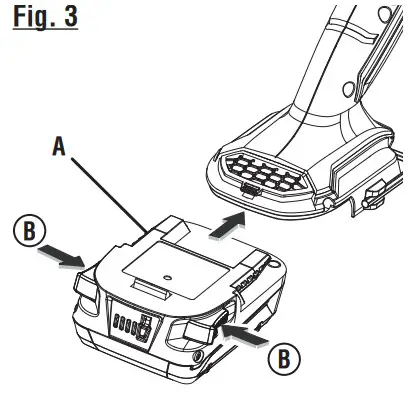 Fig. 3

A

B

B