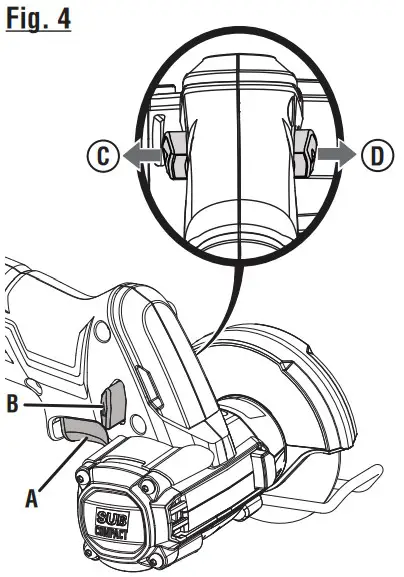 Fig. 4

C

D

B

A

SUB
COMPACT