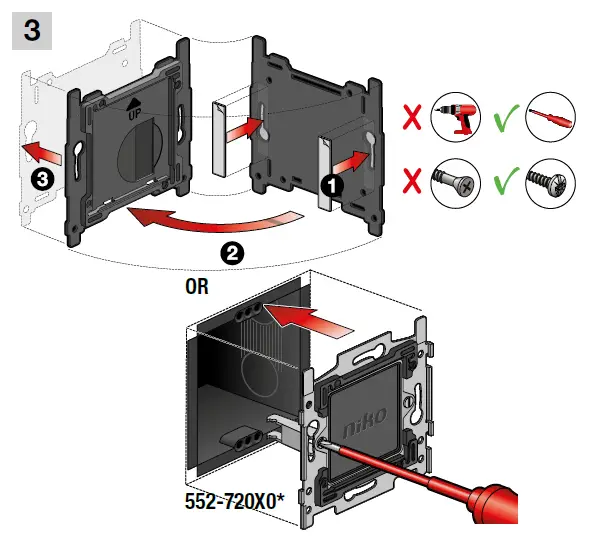 3

UP

3

1

2

OR

niko

552-720X0*