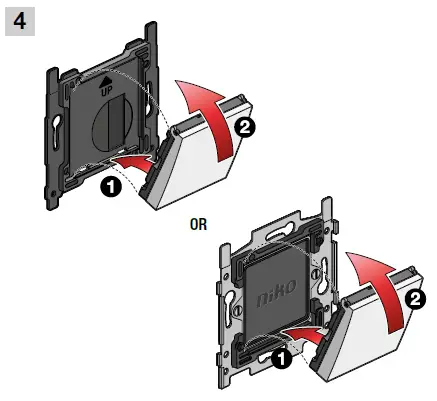 4

UP

2

1

OR

niko

2

1