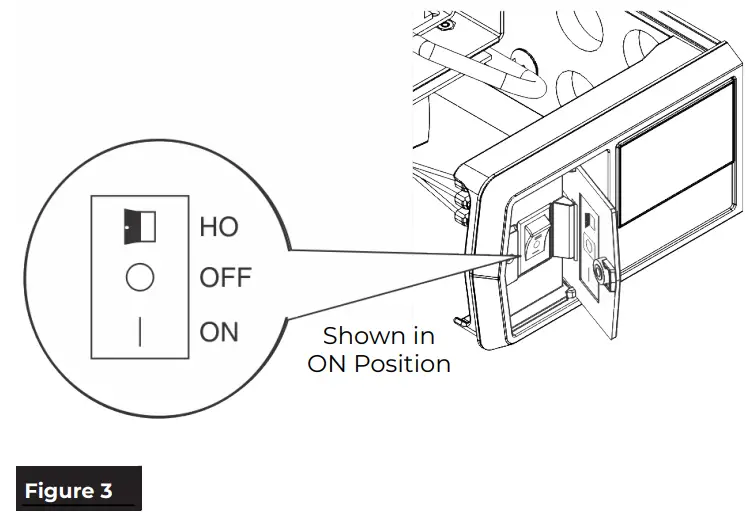 HO
OFF
ON

Shown in ON Position

Figure 3