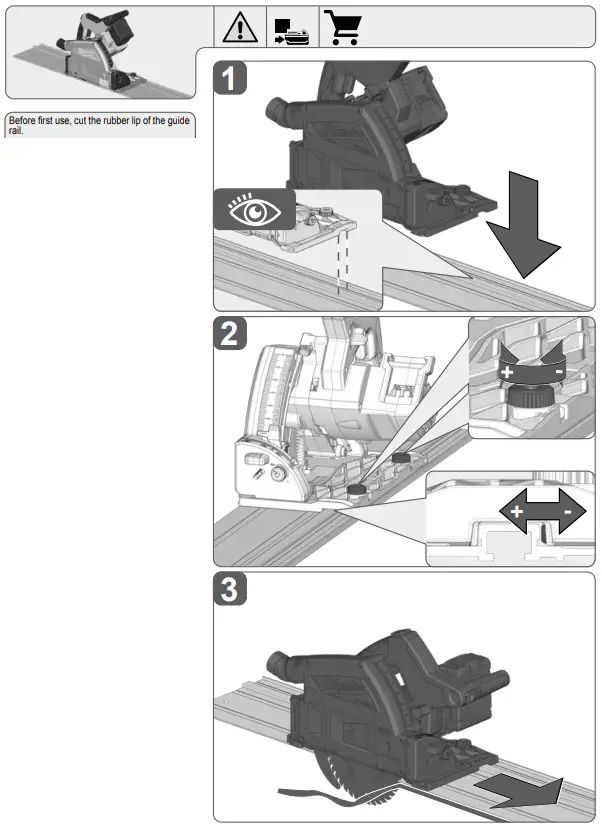 Before first use, cut the rubber lip of the guide rail.

1

2

+ -

+ -

3