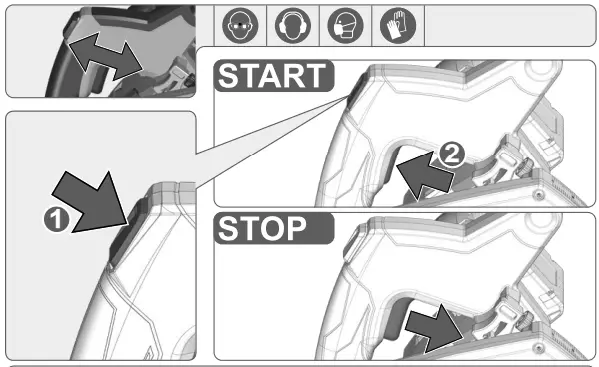 START
2
1
STOP