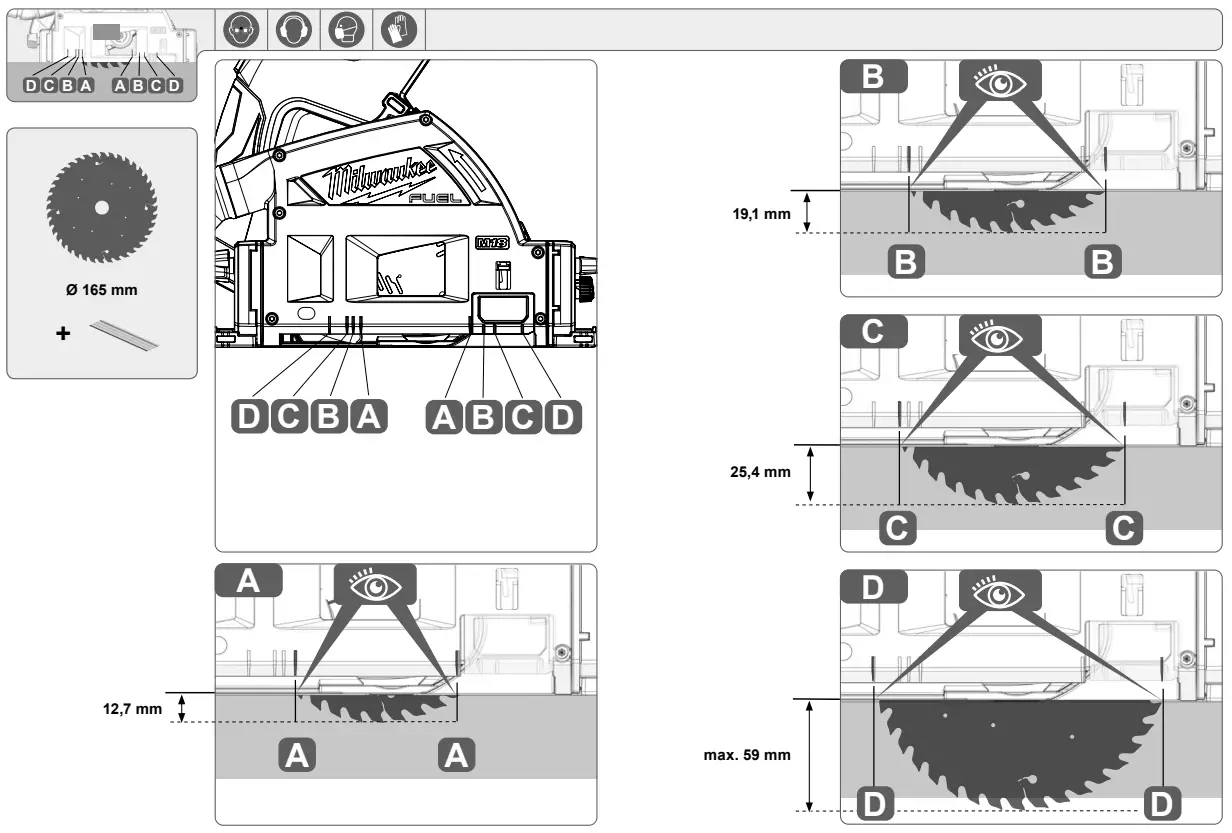 D C B A A B C D

Ø 165 mm

+

Milwaukee FUEL M18

D C B A A B C D

A

12,7 mm

A A

B

19,1 mm

B B

C

25,4 mm

C C

D

max. 59 mm

D D