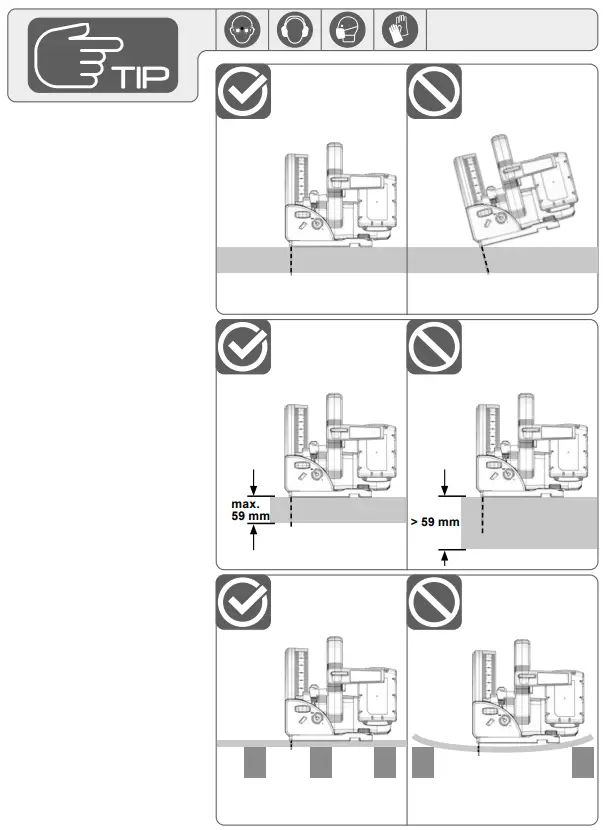 TIP

max.
59 mm

> 59 mm