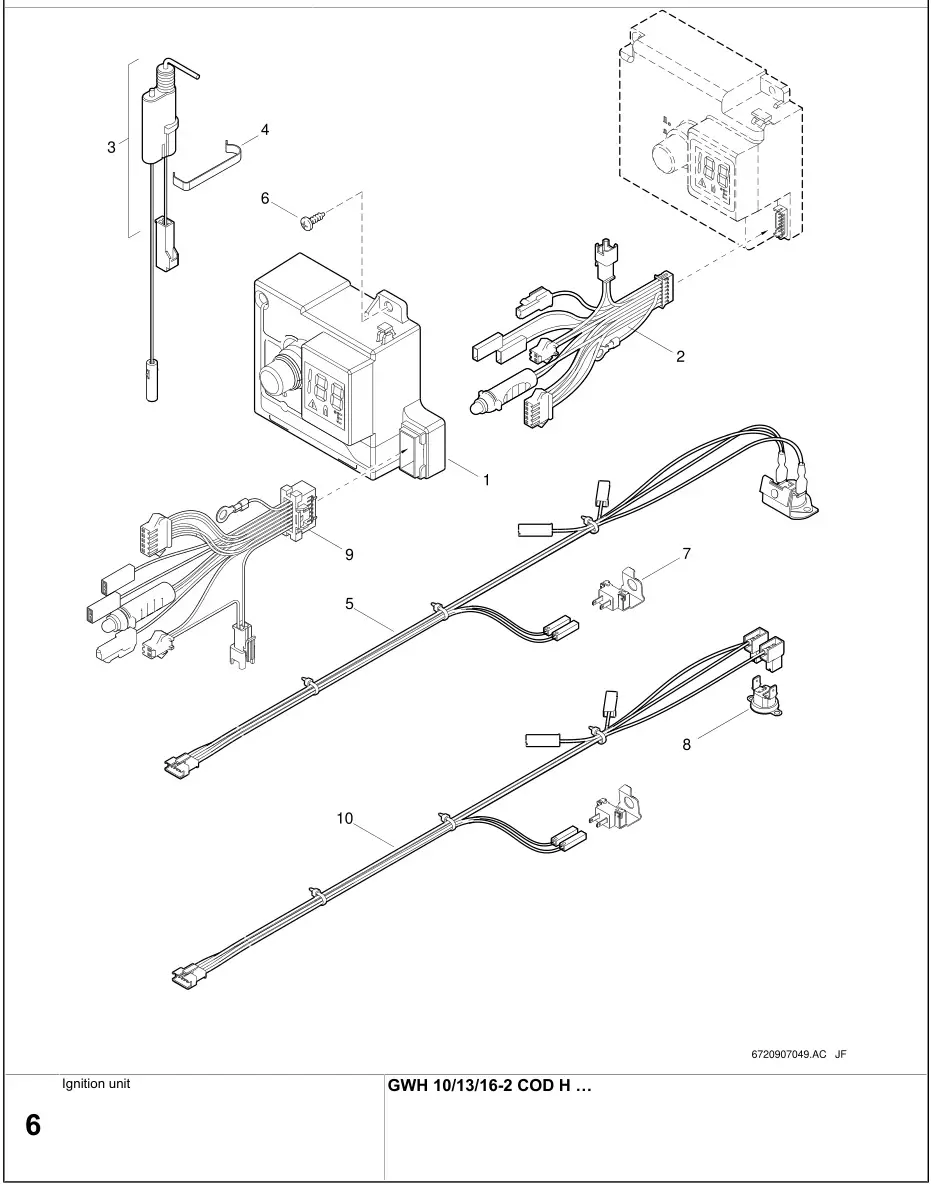 3
4
6
2
1
9
7
5
8
10
6720907049.AC JF

Ignition unit
6
GWH 10/13/16-2 COD H …