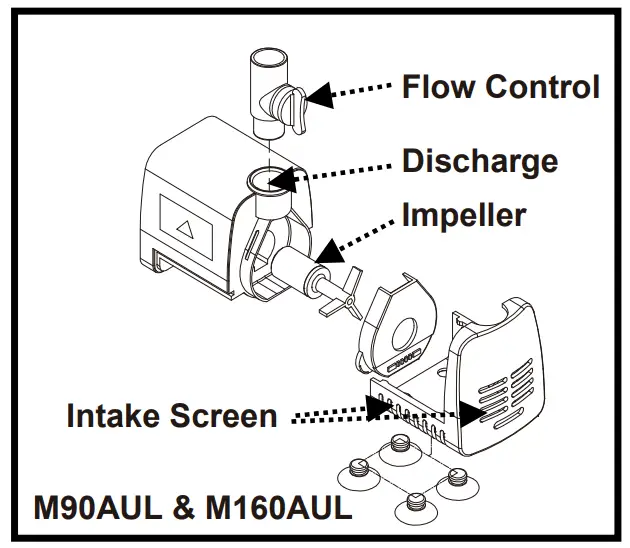 Flow Control

Discharge

Impeller

Intake Screen

M90AUL & M160AUL