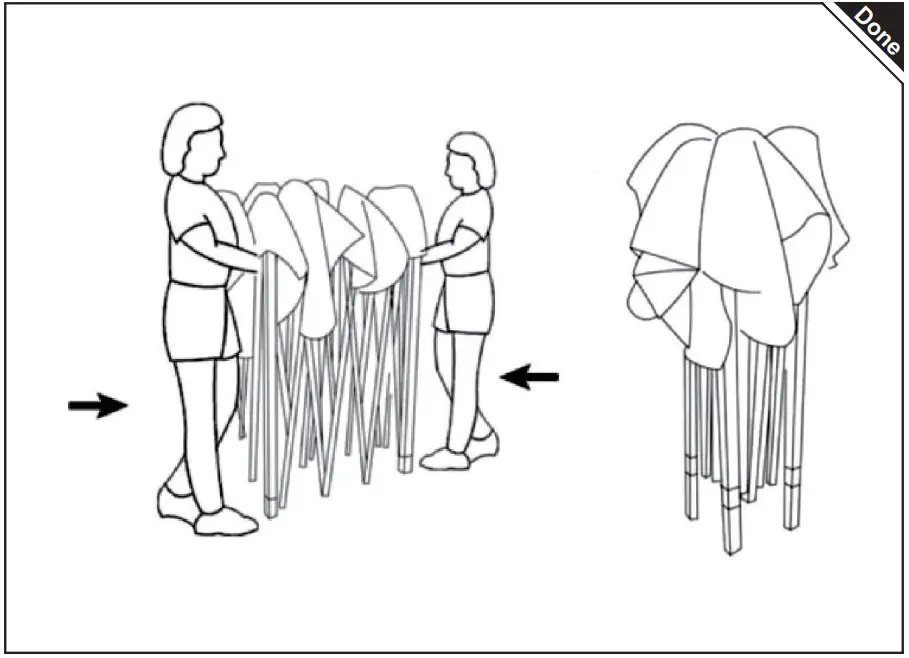 Done