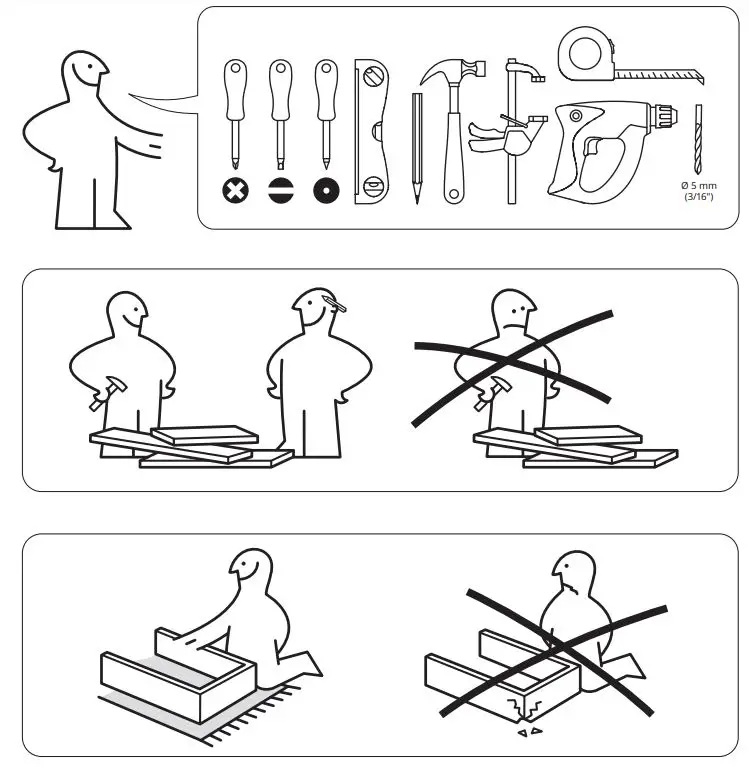 Ø 5 mm
(3/16")