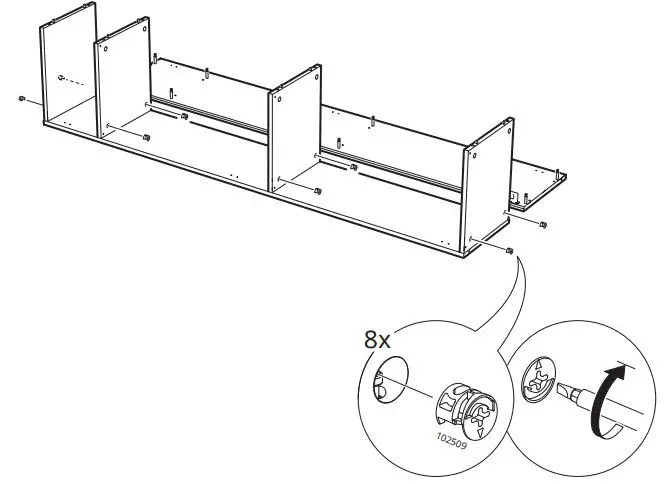 8x

102509