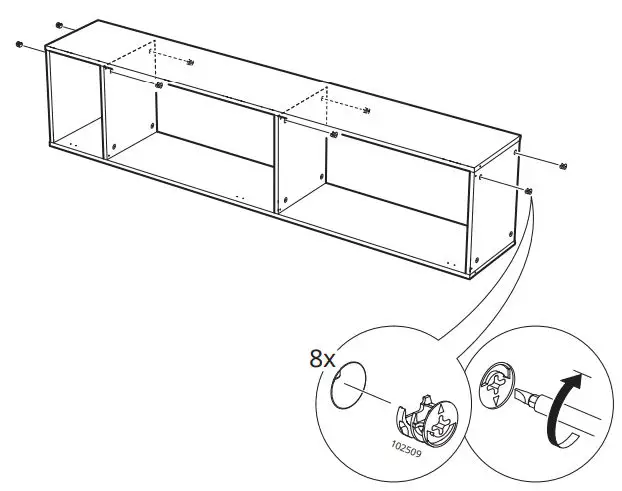 8x

102509