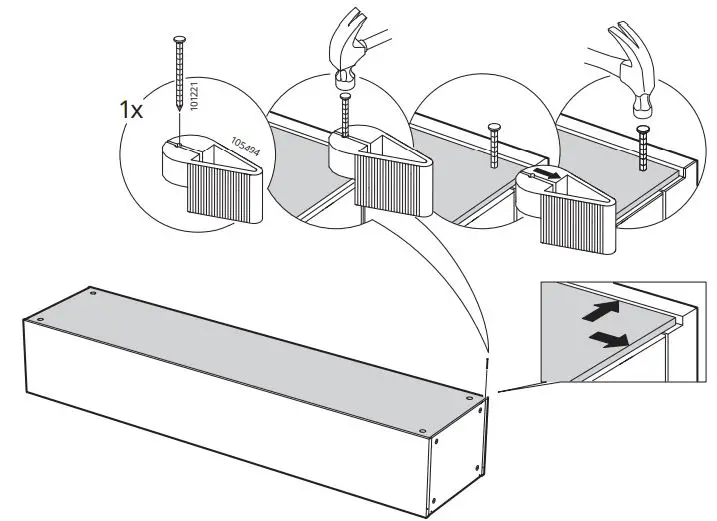 1x
101221
105494