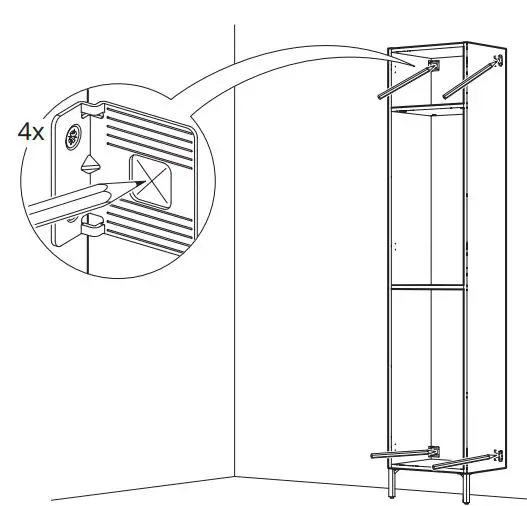 4x